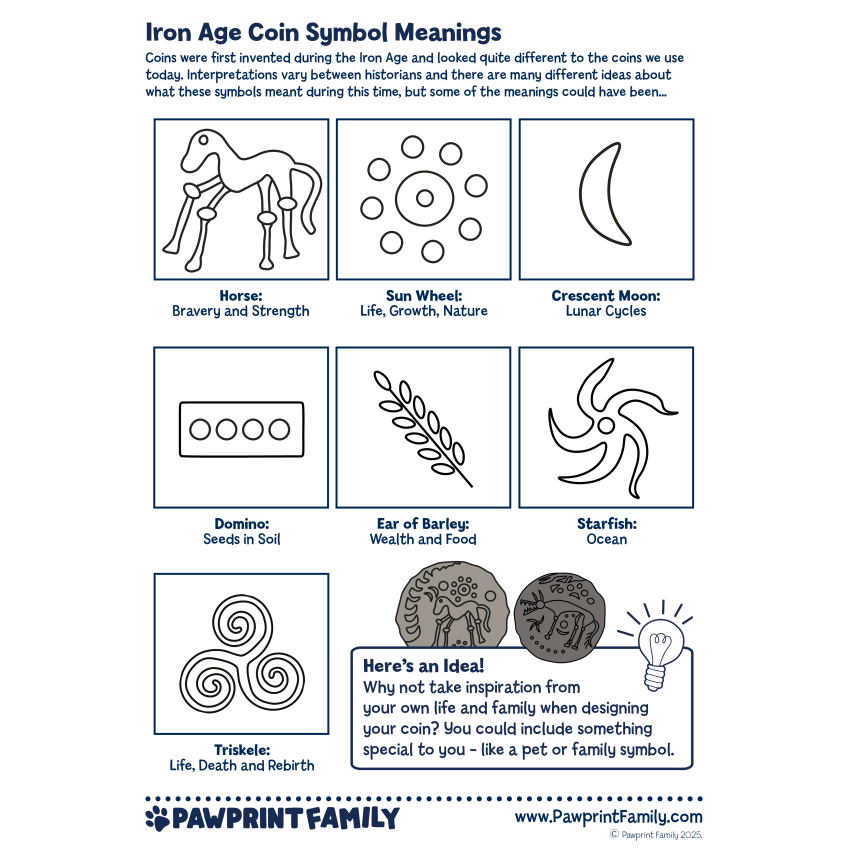 Iron Age Coin Symbol Meanings

Coins were first invented during the Iron Age and looked quite different to the coins we use today. Interpretations vary between historians and there are many different ideas about what these symbols meant during this time, but some of the meanings could have been...

Horse:
Bravery and Strength

Sun Wheel:
Life, Growth, Nature

Crescent Moon:
Lunar Cycles

Domino:
Seeds in Soil

Ear of Barley:
Wealth and Food

Starfish:
Ocean

Triskele:
Life, Death and Rebirth

Here's an Idea!
Why not take inspiration from your own life and family when designing your coin? You could include something special to you - like a pet or family symbol.

PAWPRINT FAMILY

www.PawprintFamily.com
© Pawprint Family 2025.